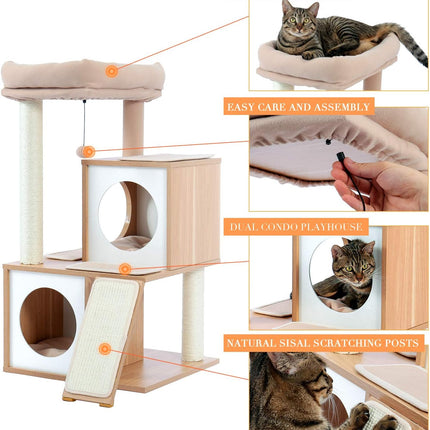 EASY CARE AND ASSEMBLY

DUAL CONDO PLAYHOUSE

NATURAL SISAL SCRATCHING POSTS